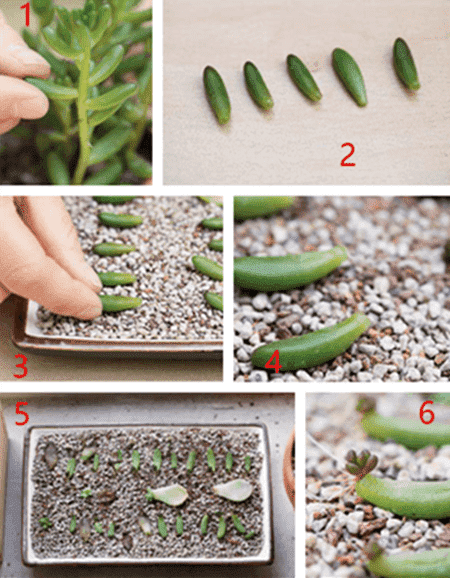 1

2

3

4

5

6