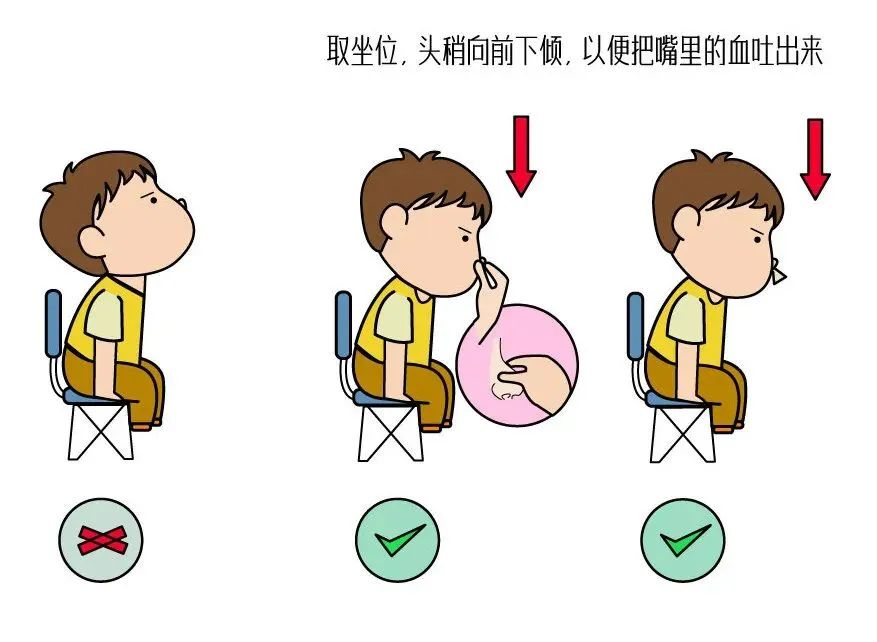 取坐位，头稍向前下倾，以便把嘴里的血吐出来